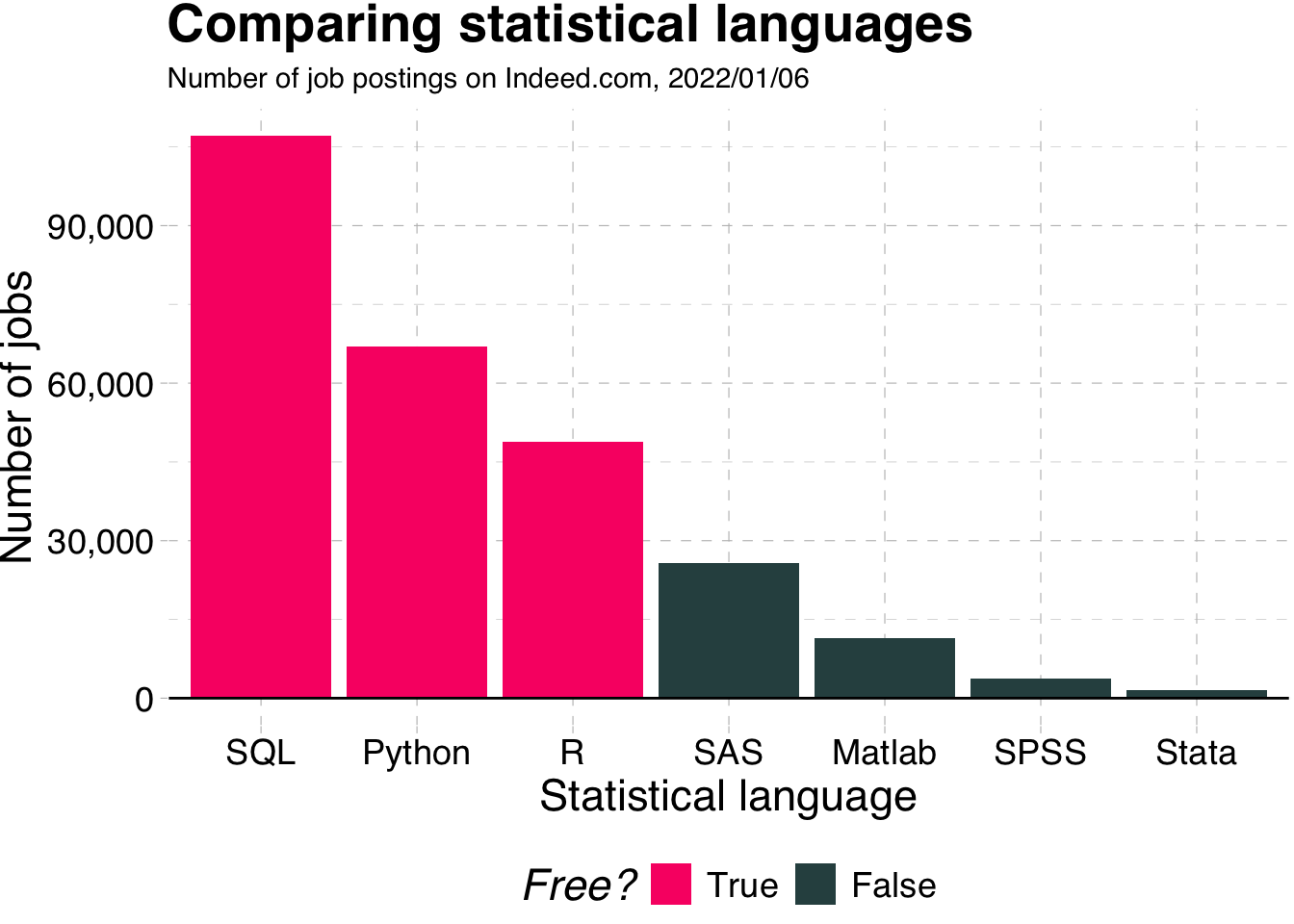 Comparing statistical languages
Number of job postings on Indeed.com, 2022/01/06

Number of jobs
90,000
60,000
30,000
0

SQL
Python
R
SAS
Matlab
SPSS
Stata
Statistical language

Free? True False